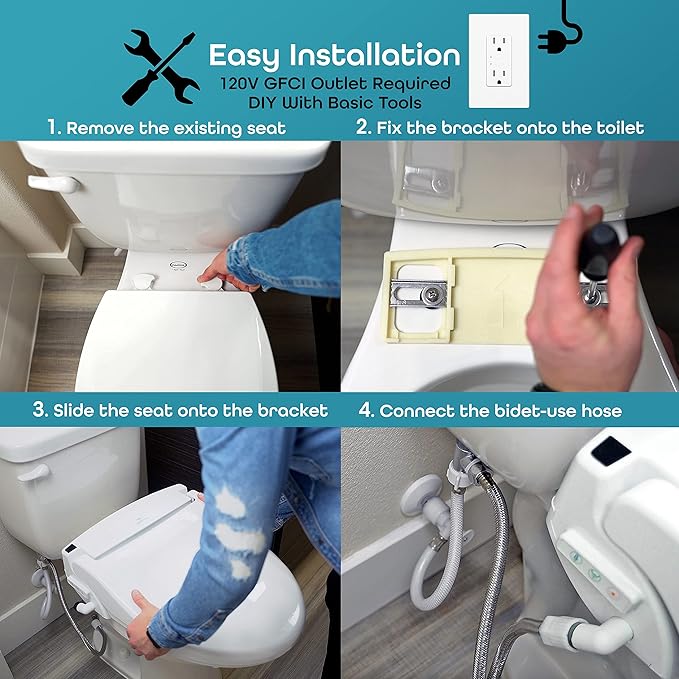 Easy Installation
120V GFCI Outlet Required
DIY With Basic Tools

1. Remove the existing seat

2. Fix the bracket onto the toilet

3. Slide the seat onto the bracket

4. Connect the bidet-use hose