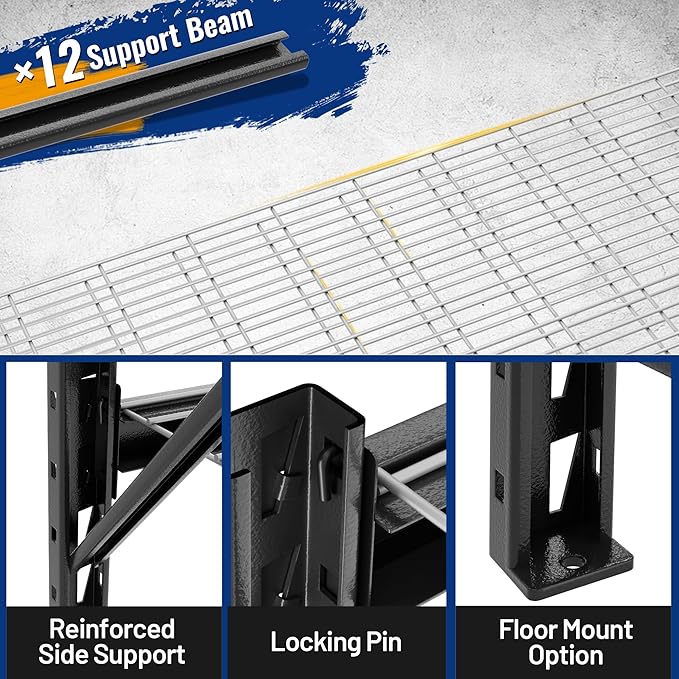 ×12 Support Beam

Reinforced Side Support

Locking Pin

Floor Mount Option