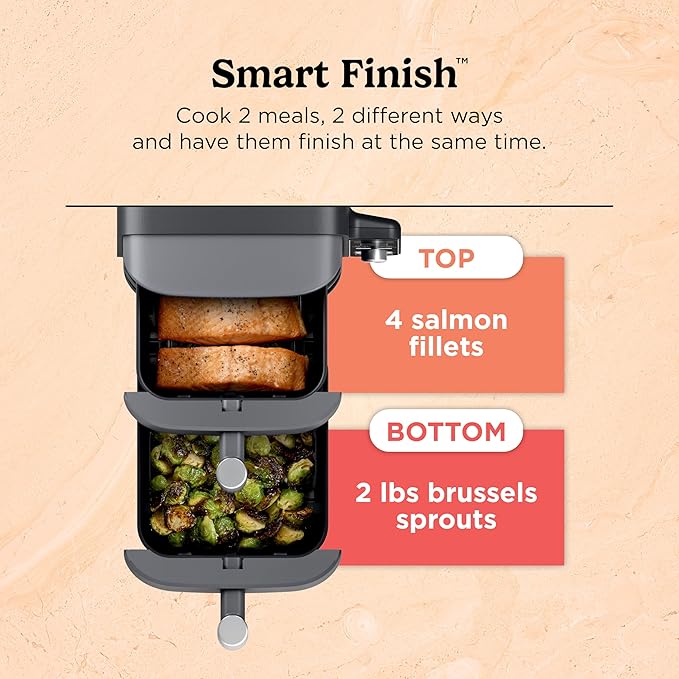 Smart Finish™

Cook 2 meals, 2 different ways and have them finish at the same time.

TOP

4 salmon fillets

BOTTOM

2 lbs brussels sprouts