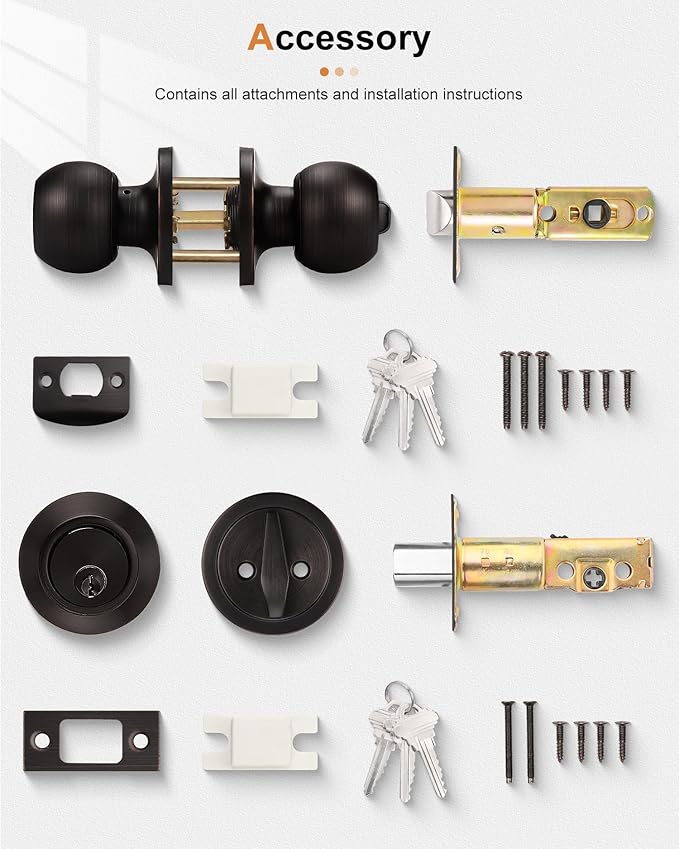 Accessory

Contains all attachments and installation instructions