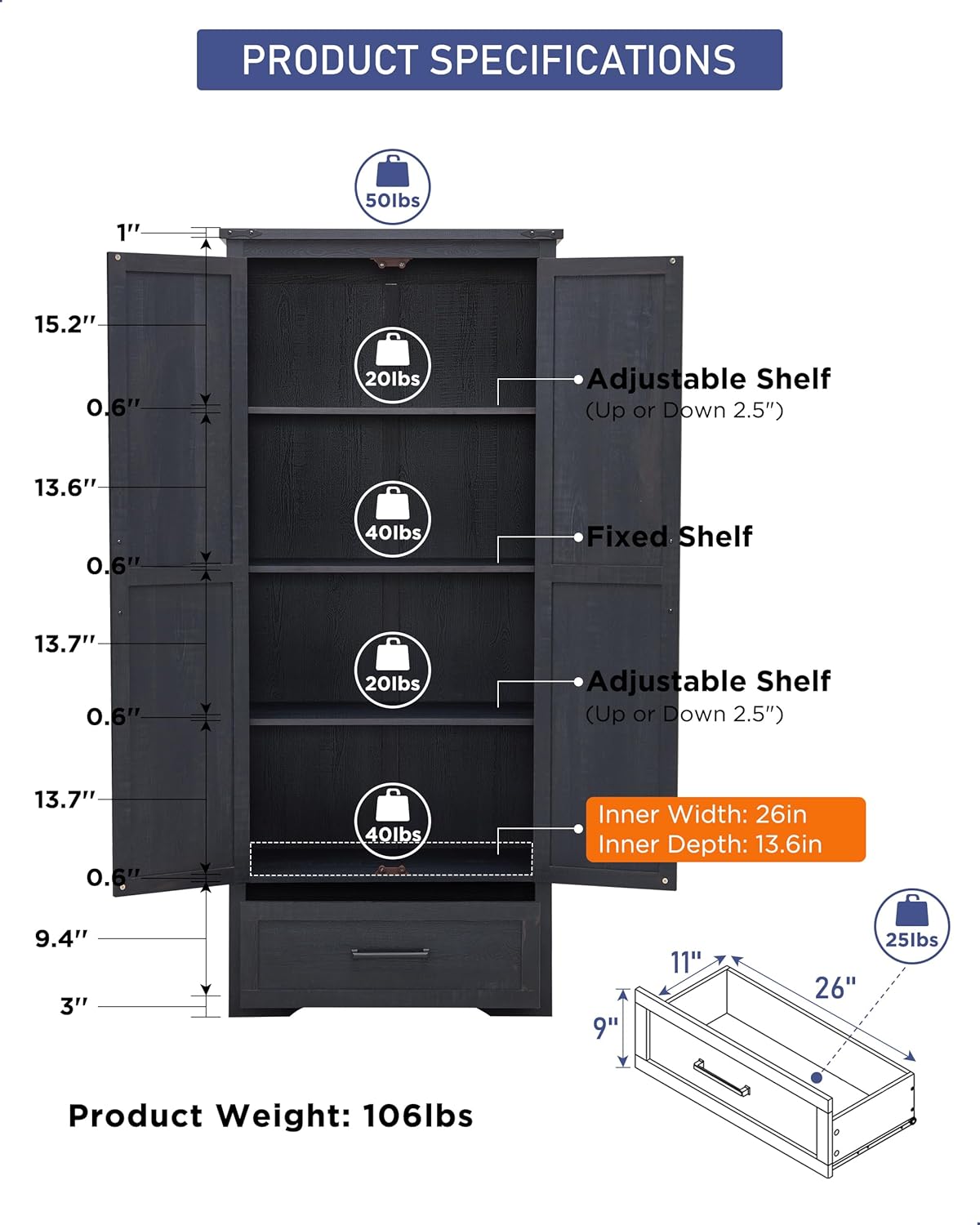 PRODUCT SPECIFICATIONS

50lbs

1″

15.2″

0.6″

13.6″

0.6″

13.7″

0.6″

13.7″

0.6″

9.4″

3″

20lbs

40lbs

20lbs

40lbs

Adjustable Shelf
(Up or Down 2.5″)

Fixed Shelf

Adjustable Shelf
(Up or Down 2.5″)

Inner Width: 26in
Inner Depth: 13.6in

25lbs

11"

26"

9"

Product Weight: 106lbs