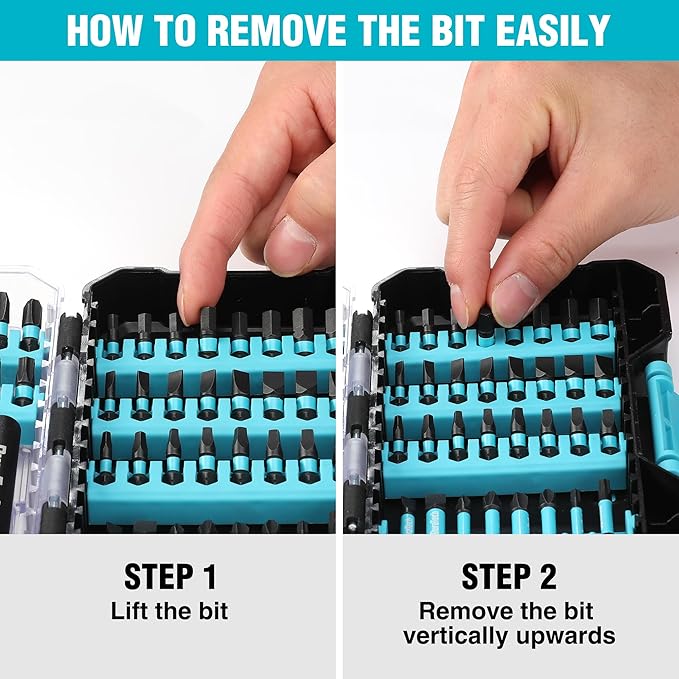 HOW TO REMOVE THE BIT EASILY

STEP 1
Lift the bit

STEP 2
Remove the bit vertically upwards