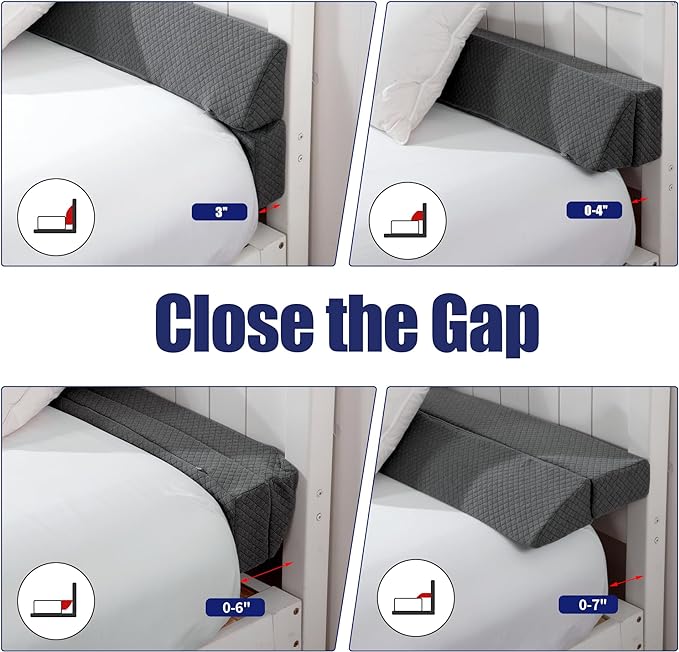 3"

0-4"

Close the Gap

0-6"

0-7"