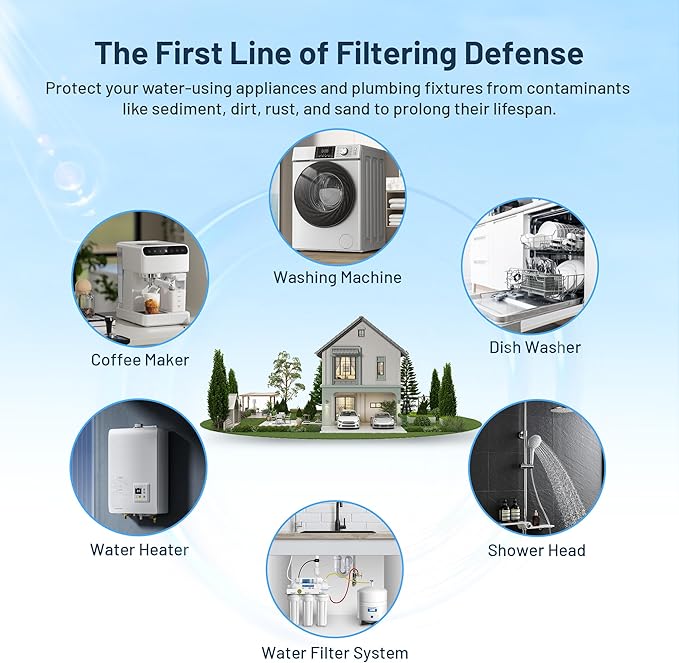 The First Line of Filtering Defense

Protect your water-using appliances and plumbing fixtures from contaminants like sediment, dirt, rust, and sand to prolong their lifespan.

Washing Machine

Coffee Maker

Dish Washer

Water Heater

Shower Head

Water Filter System