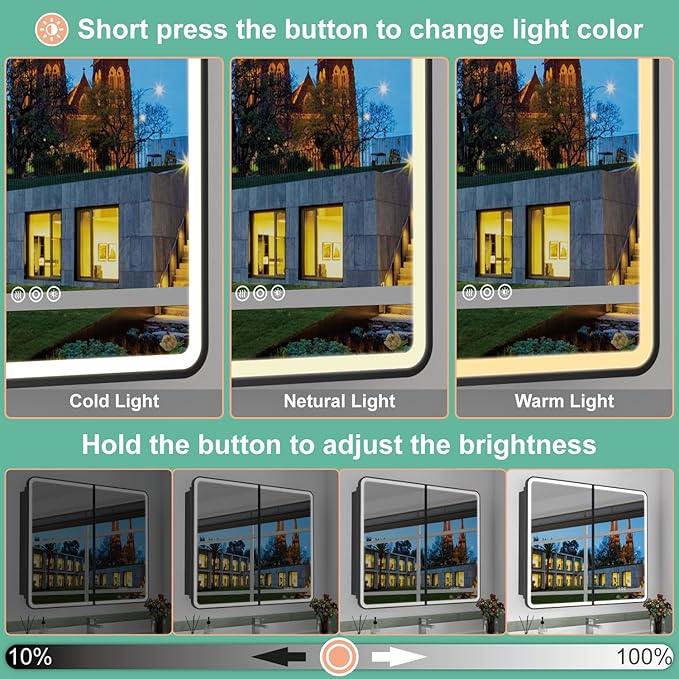 Short press the button to change light color

Cold Light

Netural Light

Warm Light

Hold the button to adjust the brightness

10%

100%