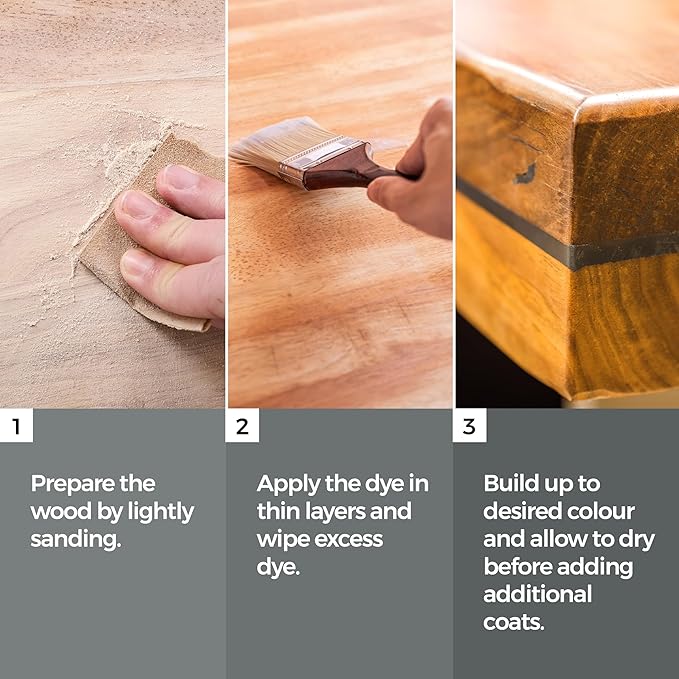 1

Prepare the wood by lightly sanding.

2

Apply the dye in thin layers and wipe excess dye.

3

Build up to desired colour and allow to dry before adding additional coats.