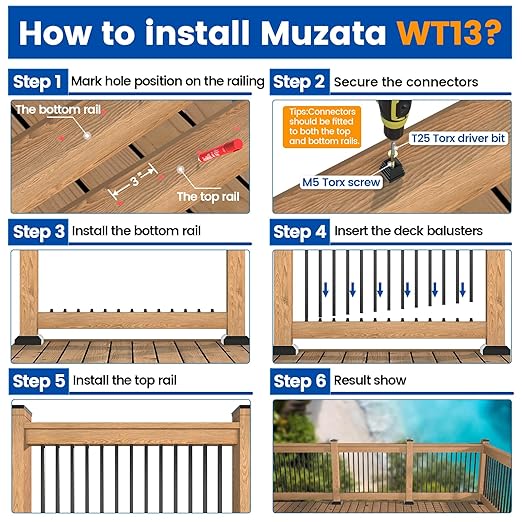 How to install Muzata WT13?

Step 1 Mark hole position on the railing

The bottom rail

3"

The top rail

Step 2 Secure the connectors

Tips:Connectors should be fitted to both the top and bottom rails.

T25 Torx driver bit

M5 Torx screw

Step 3 Install the bottom rail

Step 4 Insert the deck balusters

Step 5 Install the top rail

Step 6 Result show