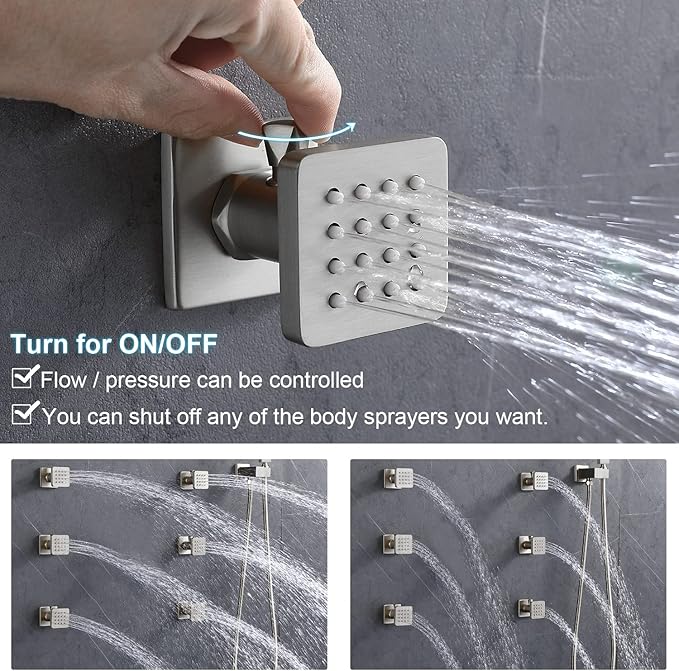 Turn for ON/OFF

Flow / pressure can be controlled

You can shut off any of the body sprayers you want.