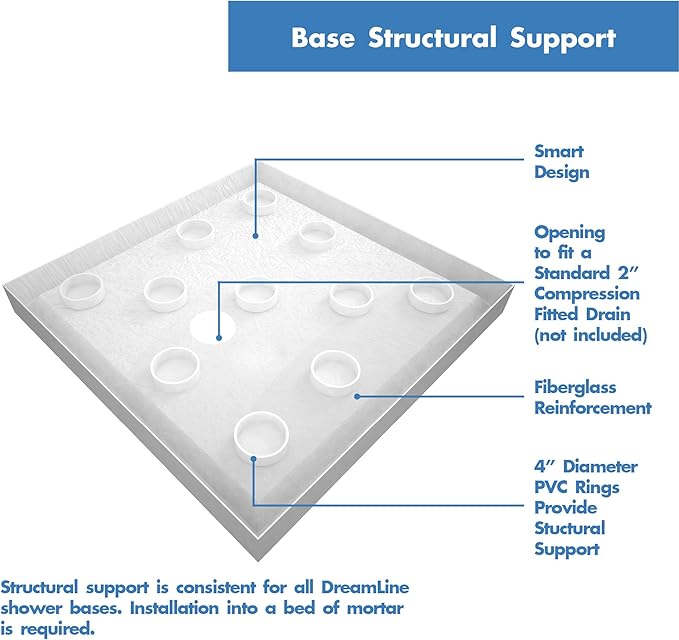 Base Structural Support

Smart Design

Opening to fit a Standard 2″ Compression Fitted Drain (not included)

Fiberglass Reinforcement

4″ Diameter PVC Rings Provide Stuctural Support

Structural support is consistent for all DreamLine shower bases. Installation into a bed of mortar is required.