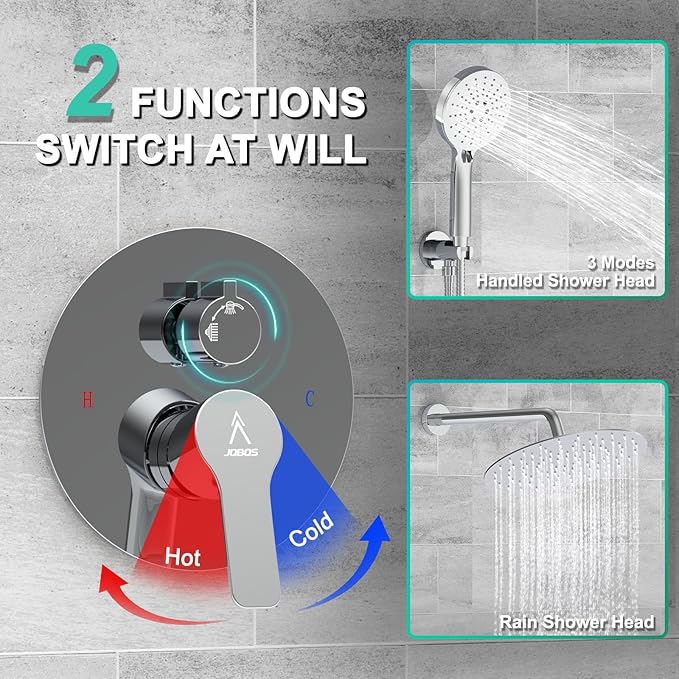 2 FUNCTIONS
SWITCH AT WILL

3 Modes
Handled Shower Head

H

C

JOBOS

Hot

Cold

Rain Shower Head