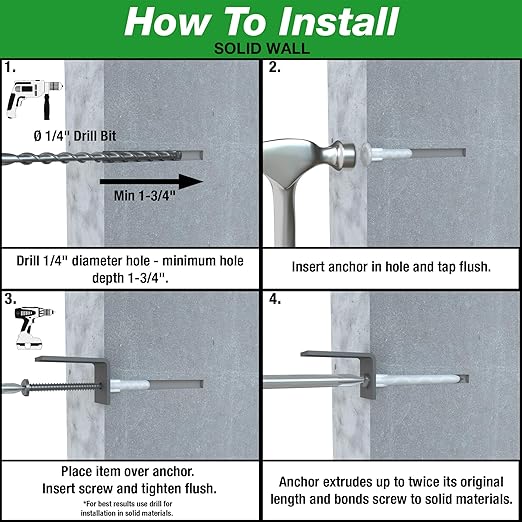 How To Install
SOLID WALL

1.

Ø 1/4" Drill Bit

Min 1-3/4"

Drill 1/4" diameter hole - minimum hole depth 1-3/4".

2.

Insert anchor in hole and tap flush.

3.

Place item over anchor.
Insert screw and tighten flush.

*For best results use drill for installation in solid materials.

4.

Anchor extrudes up to twice its original length and bonds screw to solid materials.