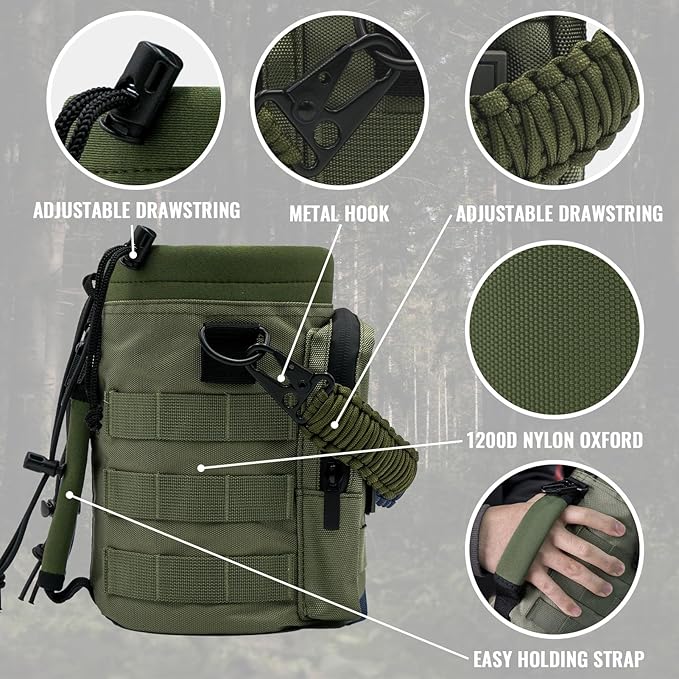 ADJUSTABLE DRAWSTRING

METAL HOOK

ADJUSTABLE DRAWSTRING

1200D NYLON OXFORD

EASY HOLDING STRAP