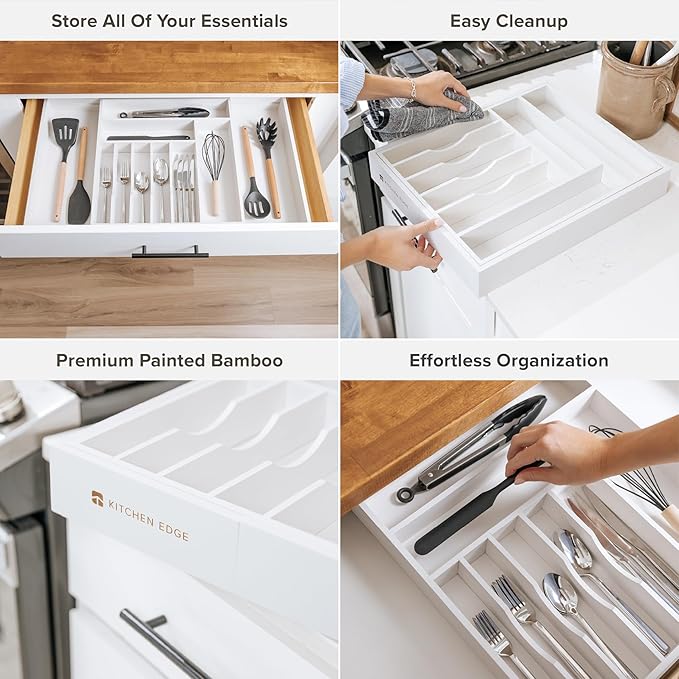 Store All Of Your Essentials

Easy Cleanup

Premium Painted Bamboo

KITCHEN EDGE

Effortless Organization