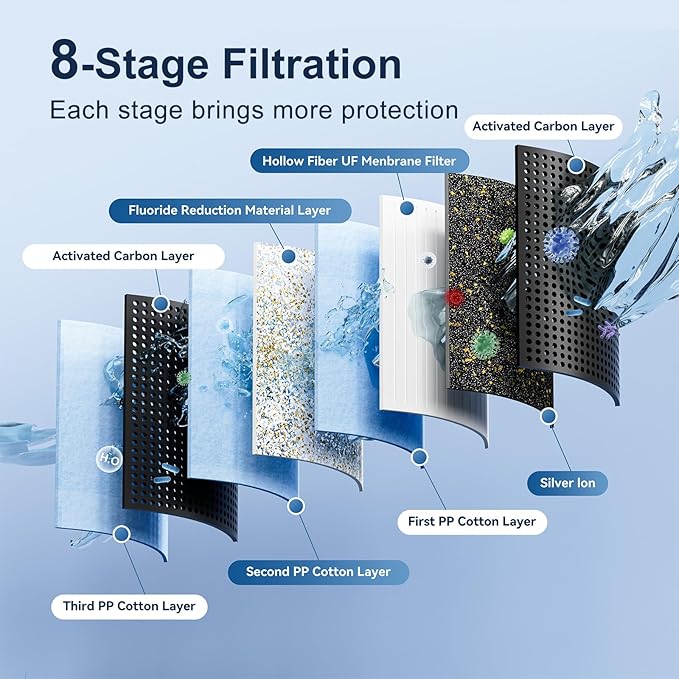 8-Stage Filtration

Each stage brings more protection

Activated Carbon Layer

Hollow Fiber UF Menbrane Filter

Fluoride Reduction Material Layer

Activated Carbon Layer

$H_2O$

Silver Ion

First PP Cotton Layer

Second PP Cotton Layer

Third PP Cotton Layer