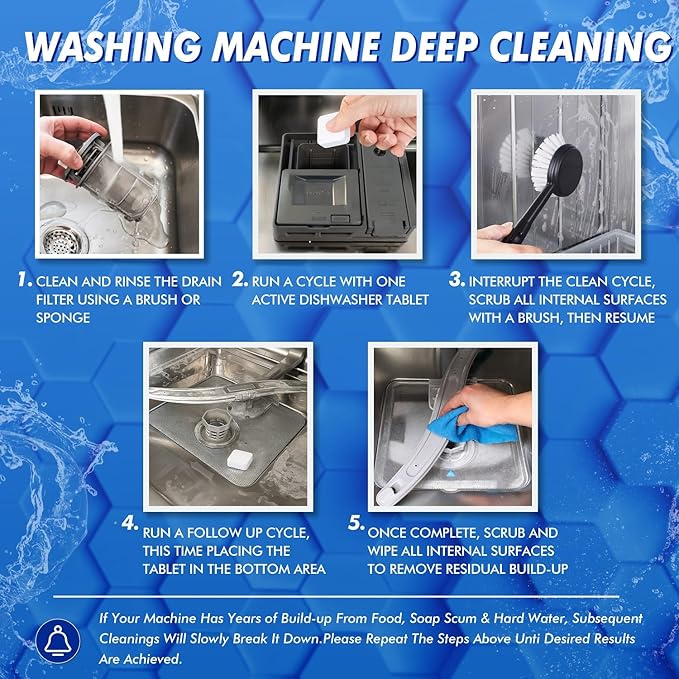 WASHING MACHINE DEEP CLEANING

1. CLEAN AND RINSE THE DRAIN FILTER USING A BRUSH OR SPONGE

2. RUN A CYCLE WITH ONE ACTIVE DISHWASHER TABLET

3. INTERRUPT THE CLEAN CYCLE, SCRUB ALL INTERNAL SURFACES WITH A BRUSH, THEN RESUME

4. RUN A FOLLOW UP CYCLE, THIS TIME PLACING THE TABLET IN THE BOTTOM AREA

5. ONCE COMPLETE, SCRUB AND WIPE ALL INTERNAL SURFACES TO REMOVE RESIDUAL BUILD-UP

If Your Machine Has Years of Build-up From Food, Soap Scum & Hard Water, Subsequent Cleanings Will Slowly Break It Down.Please Repeat The Steps Above Unti Desired Results Are Achieved.