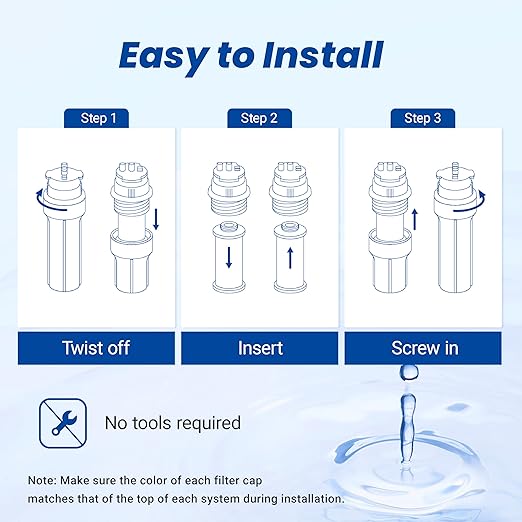 Easy to Install

Step 1

Twist off

Step 2

Insert

Step 3

Screw in

No tools required

Note: Make sure the color of each filter cap matches that of the top of each system during installation.