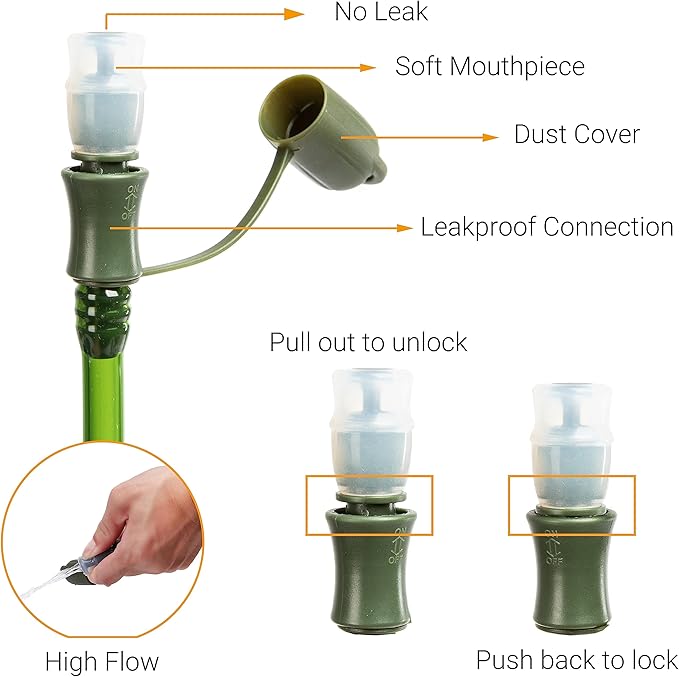 No Leak

Soft Mouthpiece

Dust Cover

ON
OFF

Leakproof Connection

Pull out to unlock

ON
OFF

ON
OFF

High Flow

Push back to lock