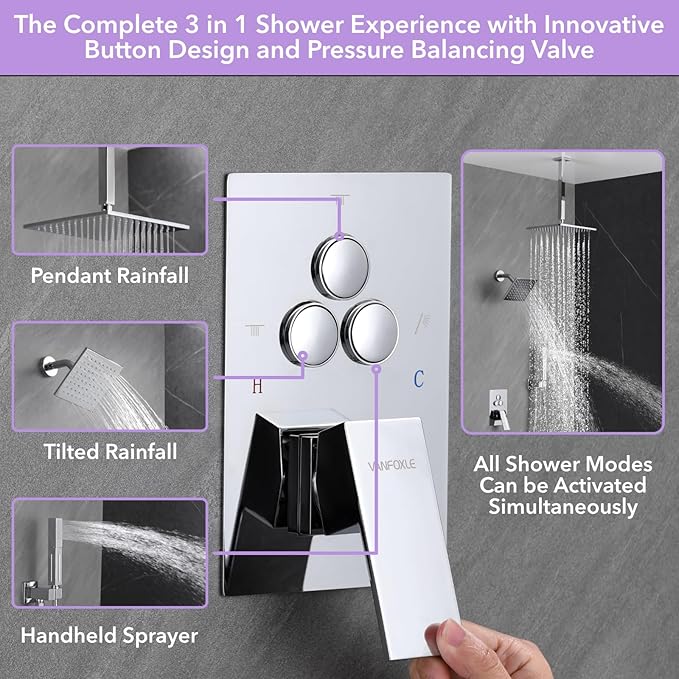 The Complete 3 in 1 Shower Experience with Innovative Button Design and Pressure Balancing Valve

Pendant Rainfall

Tilted Rainfall

Handheld Sprayer

H

C

VANFOXLE

All Shower Modes Can be Activated Simultaneously