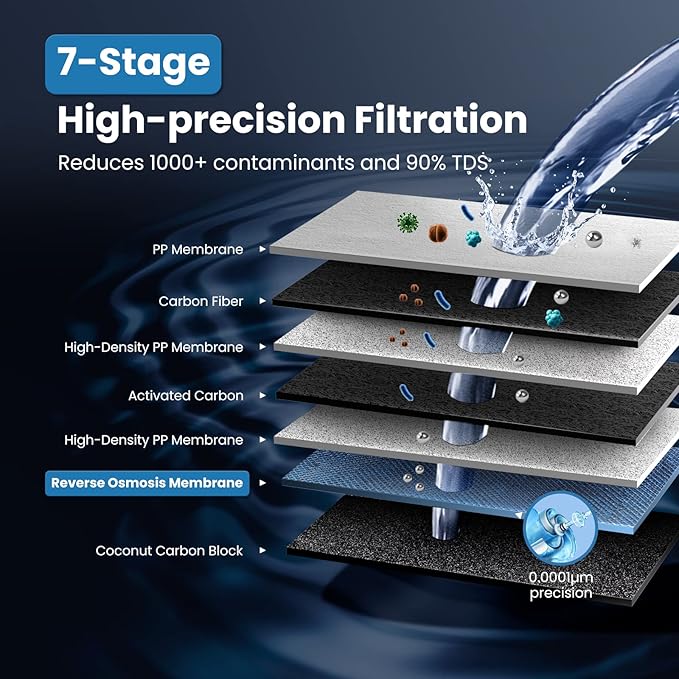 7-Stage

High-precision Filtration

Reduces 1000+ contaminants and 90% TDS

PP Membrane

Carbon Fiber

High-Density PP Membrane

Activated Carbon

High-Density PP Membrane

Reverse Osmosis Membrane

Coconut Carbon Block

0.0001μm precision