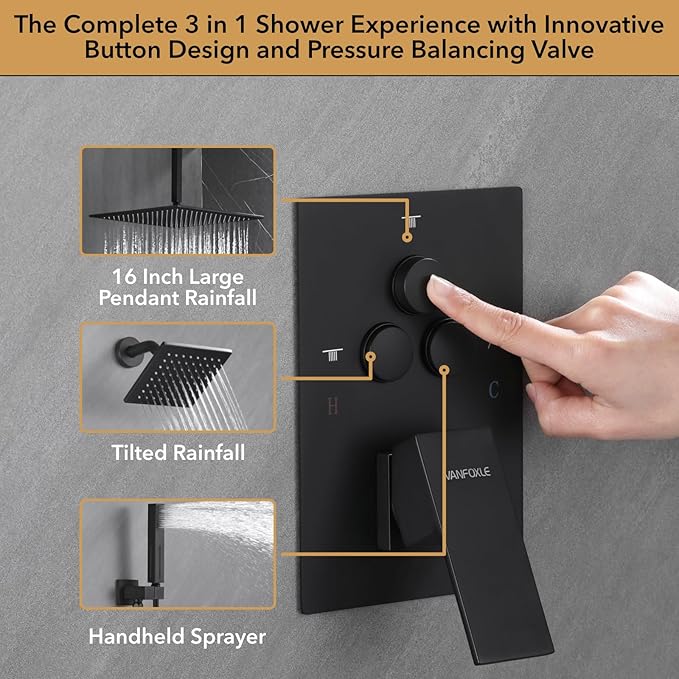 The Complete 3 in 1 Shower Experience with Innovative Button Design and Pressure Balancing Valve

16 Inch Large Pendant Rainfall

Tilted Rainfall

Handheld Sprayer

H

C

WANFOXLE