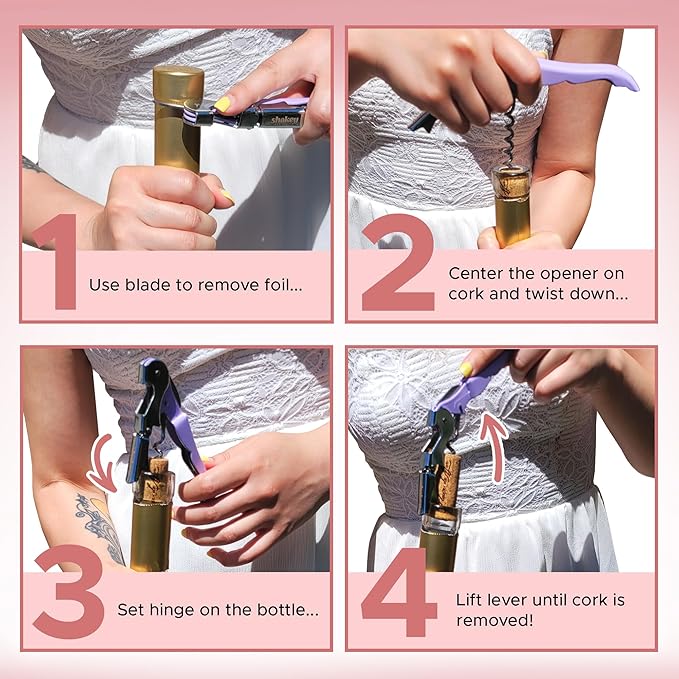 shakey

1

Use blade to remove foil...

2

Center the opener on cork and twist down...

3

Set hinge on the bottle...

4

Lift lever until cork is removed!