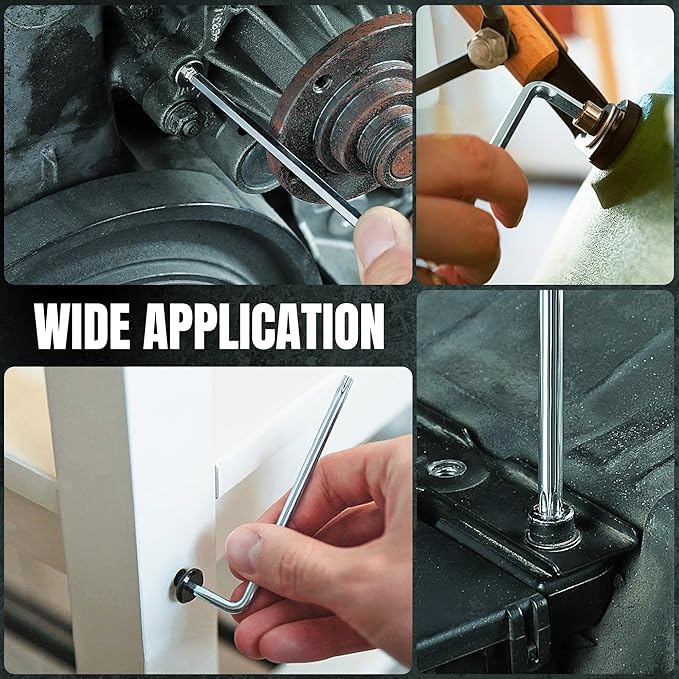 WIDE APPLICATION