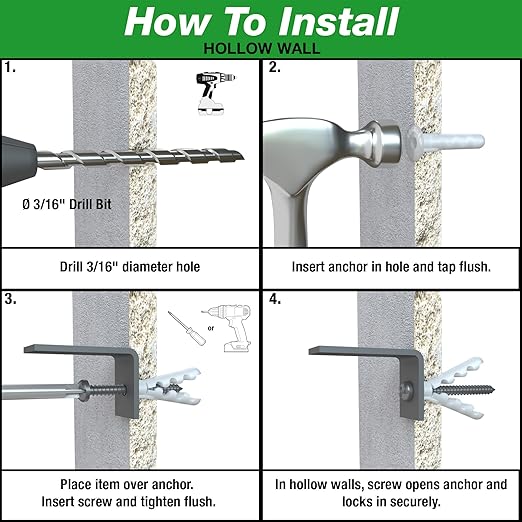 How To Install
HOLLOW WALL

1.

Ø 3/16" Drill Bit

Drill 3/16" diameter hole

2.

Insert anchor in hole and tap flush.

3.

or

Place item over anchor.
Insert screw and tighten flush.

4.

In hollow walls, screw opens anchor and locks in securely.