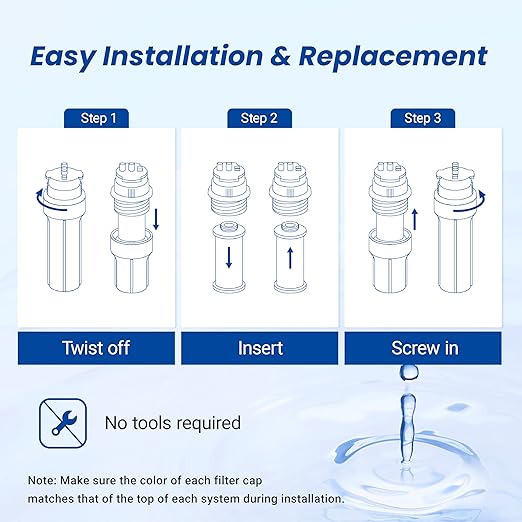 Easy Installation & Replacement

Step 1

Twist off

Step 2

Insert

Step 3

Screw in

No tools required

Note: Make sure the color of each filter cap matches that of the top of each system during installation.