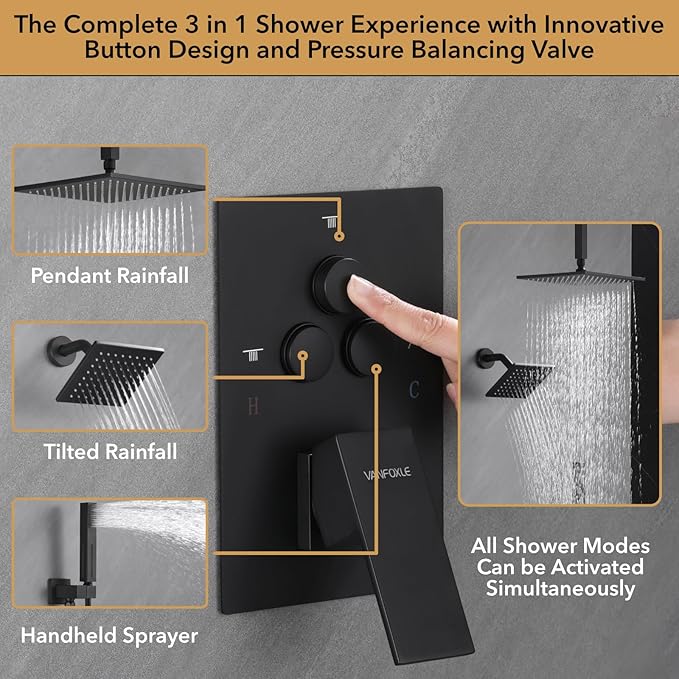 The Complete 3 in 1 Shower Experience with Innovative Button Design and Pressure Balancing Valve

Pendant Rainfall

Tilted Rainfall

Handheld Sprayer

H

C

VANFOXLE

All Shower Modes Can be Activated Simultaneously