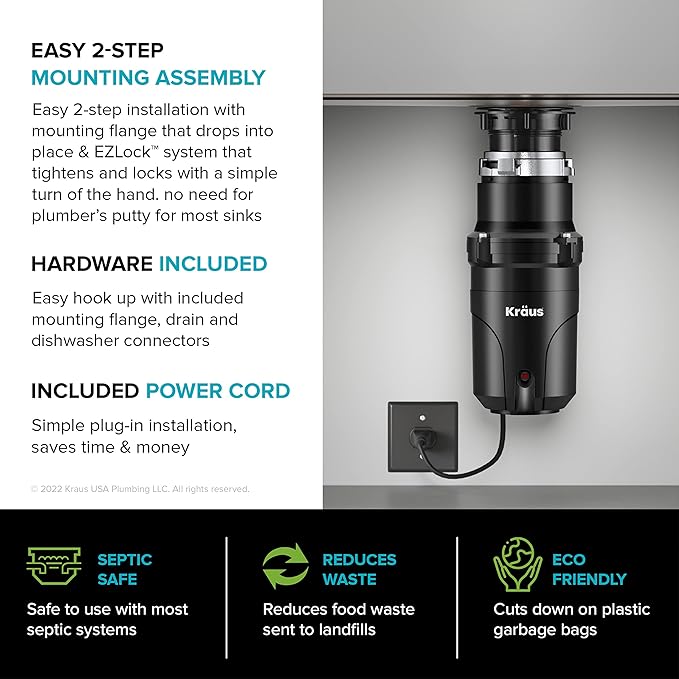 EASY 2-STEP
MOUNTING ASSEMBLY

Easy 2-step installation with mounting flange that drops into place & EZLock™ system that tightens and locks with a simple turn of the hand. no need for plumber's putty for most sinks

HARDWARE INCLUDED

Easy hook up with included mounting flange, drain and dishwasher connectors

INCLUDED POWER CORD

Simple plug-in installation, saves time & money

© 2022 Kraus USA Plumbing LLC. All rights reserved.

Kräus

SEPTIC SAFE

Safe to use with most septic systems

REDUCES WASTE

Reduces food waste sent to landfills

ECO FRIENDLY

Cuts down on plastic garbage bags