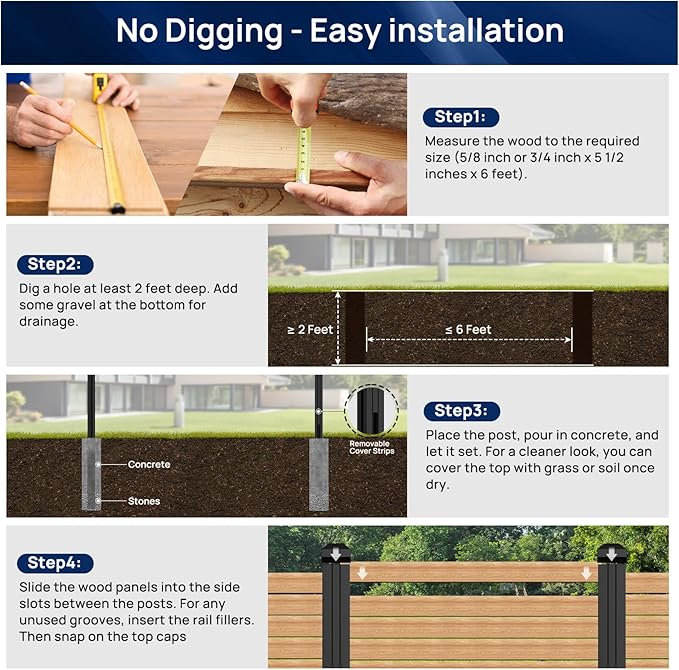 No Digging - Easy installation

Step1:

Measure the wood to the required size (5/8 inch or 3/4 inch x 5 1/2 inches x 6 feet).

Step2:

Dig a hole at least 2 feet deep. Add some gravel at the bottom for drainage.

≥ 2 Feet

≤ 6 Feet

Removable Cover Strips

Concrete

Stones

Step3:

Place the post, pour in concrete, and let it set. For a cleaner look, you can cover the top with grass or soil once dry.

Step4:

Slide the wood panels into the side slots between the posts. For any unused grooves, insert the rail fillers. Then snap on the top caps