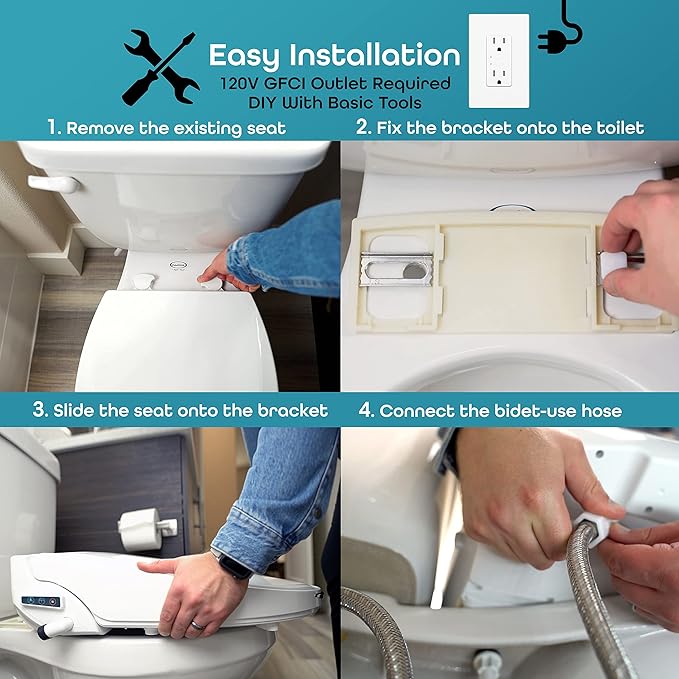 Easy Installation
120V GFCI Outlet Required
DIY With Basic Tools

1. Remove the existing seat

2. Fix the bracket onto the toilet

3. Slide the seat onto the bracket

4. Connect the bidet-use hose