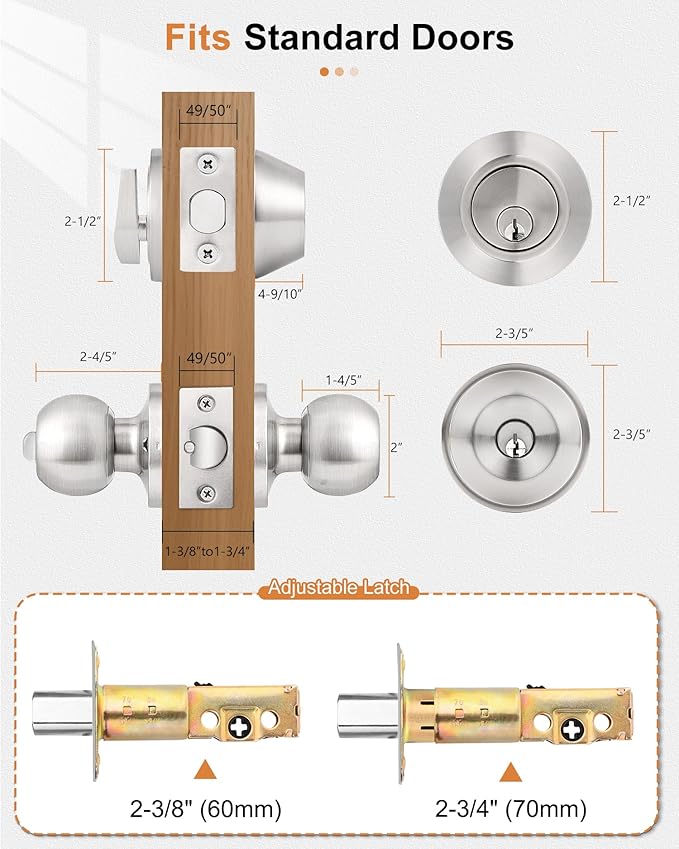 Fits Standard Doors

49/50"

2-1/2"

4-9/10"

2-1/2"

2-3/5"

2-4/5"

49/50"

1-4/5"

2"

2-3/5"

1-3/8"to1-3/4"

Adjustable Latch

2-3/8" (60mm)

2-3/4" (70mm)