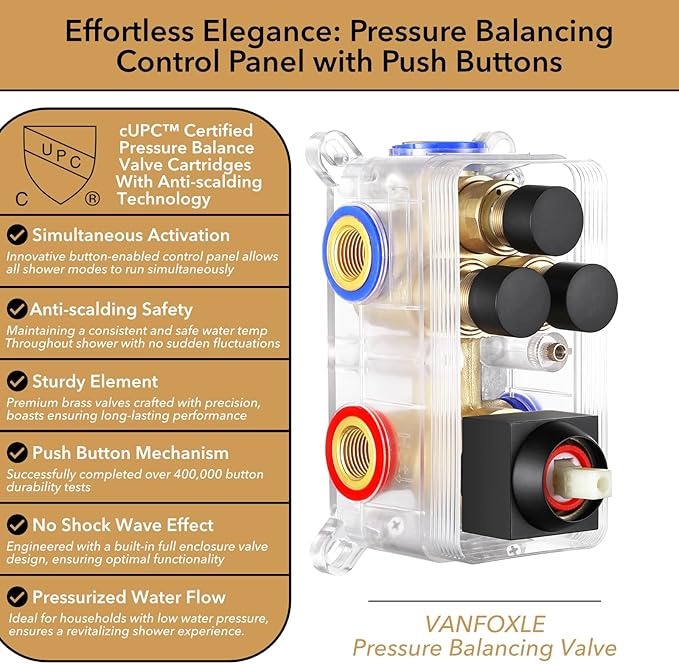 Effortless Elegance: Pressure Balancing Control Panel with Push Buttons

UPC
C ®

cUPC™ Certified Pressure Balance Valve Cartridges With Anti-scalding Technology

Simultaneous Activation
Innovative button-enabled control panel allows all shower modes to run simultaneously

Anti-scalding Safety
Maintaining a consistent and safe water temp Throughout shower with no sudden fluctuations

Sturdy Element
Premium brass valves crafted with precision, boasts ensuring long-lasting performance

Push Button Mechanism
Successfully completed over 400,000 button durability tests

No Shock Wave Effect
Engineered with a built-in full enclosure valve design, ensuring optimal functionality

Pressurized Water Flow
Ideal for households with low water pressure, ensures a revitalizing shower experience.

VANFOXLE
Pressure Balancing Valve