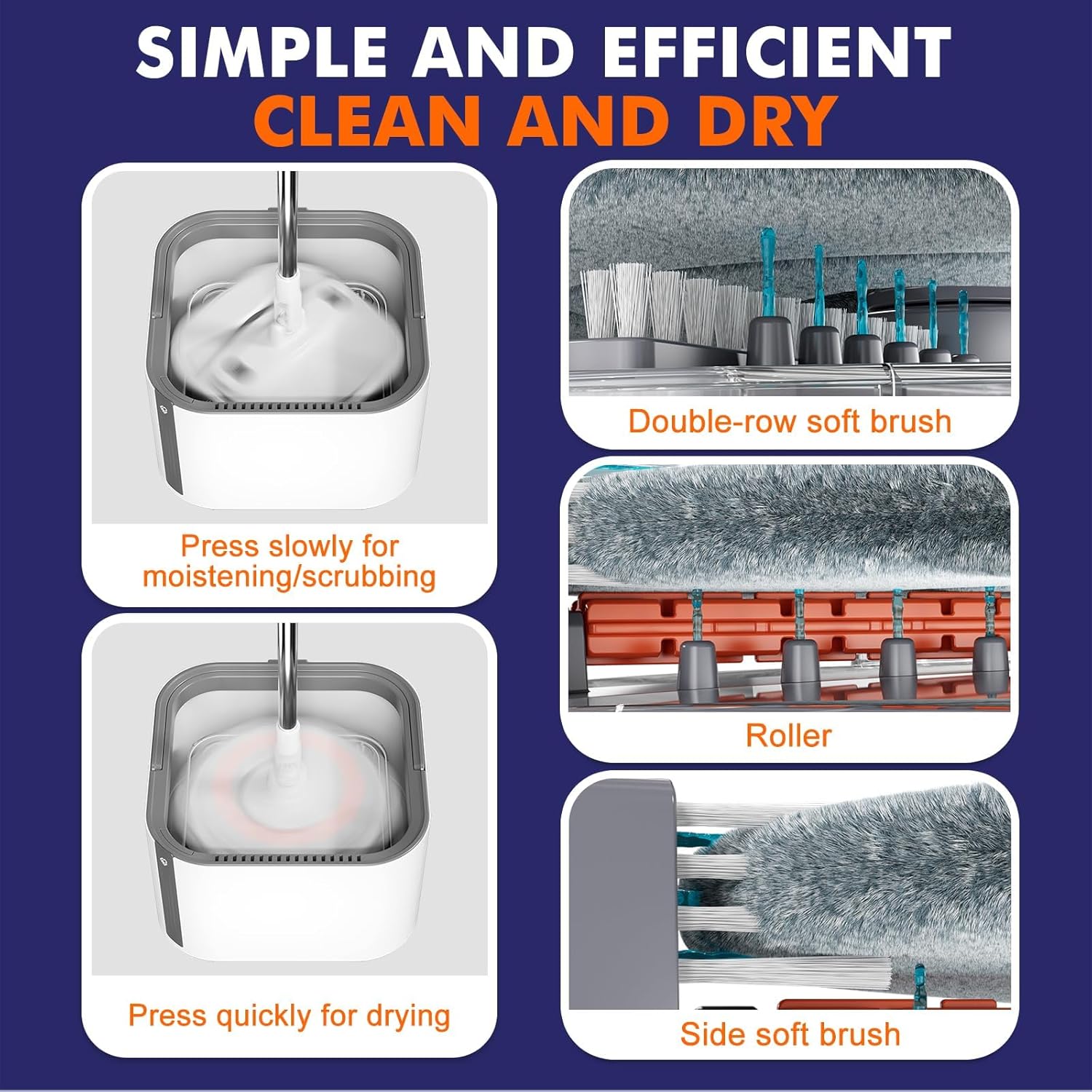 SIMPLE AND EFFICIENT
CLEAN AND DRY

Press slowly for moistening/scrubbing

Press quickly for drying

Double-row soft brush

Roller

Side soft brush