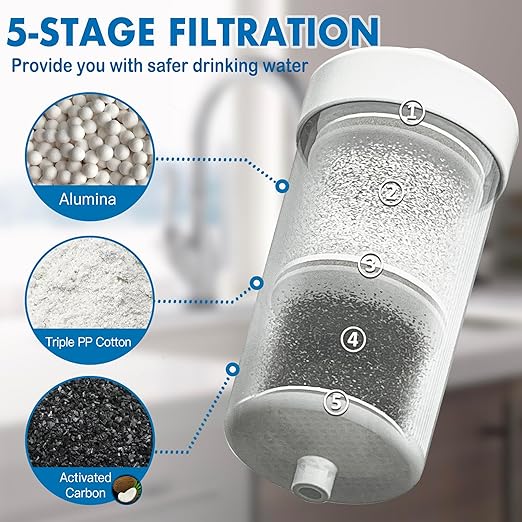 5-STAGE FILTRATION

Provide you with safer drinking water

Alumina

Triple PP Cotton

Activated Carbon

①

②

③

④

⑤