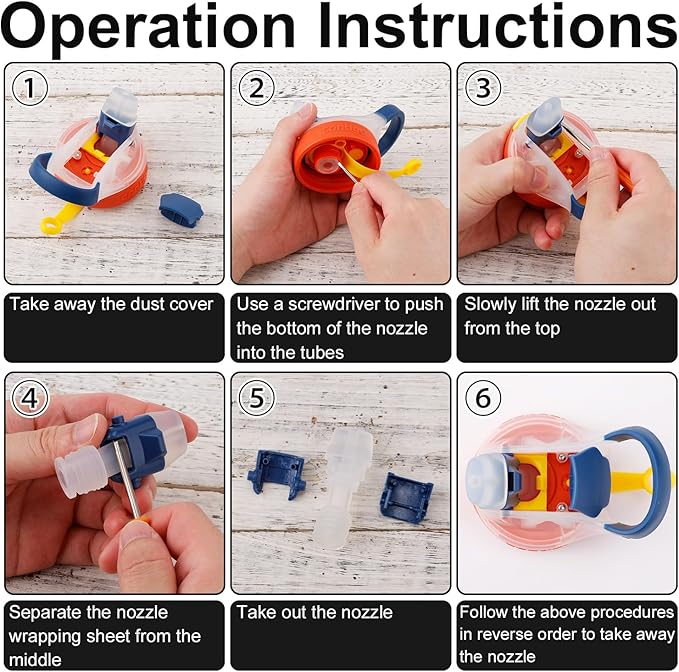 Operation Instructions

①

Take away the dust cover

②

Use a screwdriver to push the bottom of the nozzle into the tubes

③

Slowly lift the nozzle out from the top

④

Separate the nozzle wrapping sheet from the middle

⑤

Take out the nozzle

⑥

Follow the above procedures in reverse order to take away the nozzle