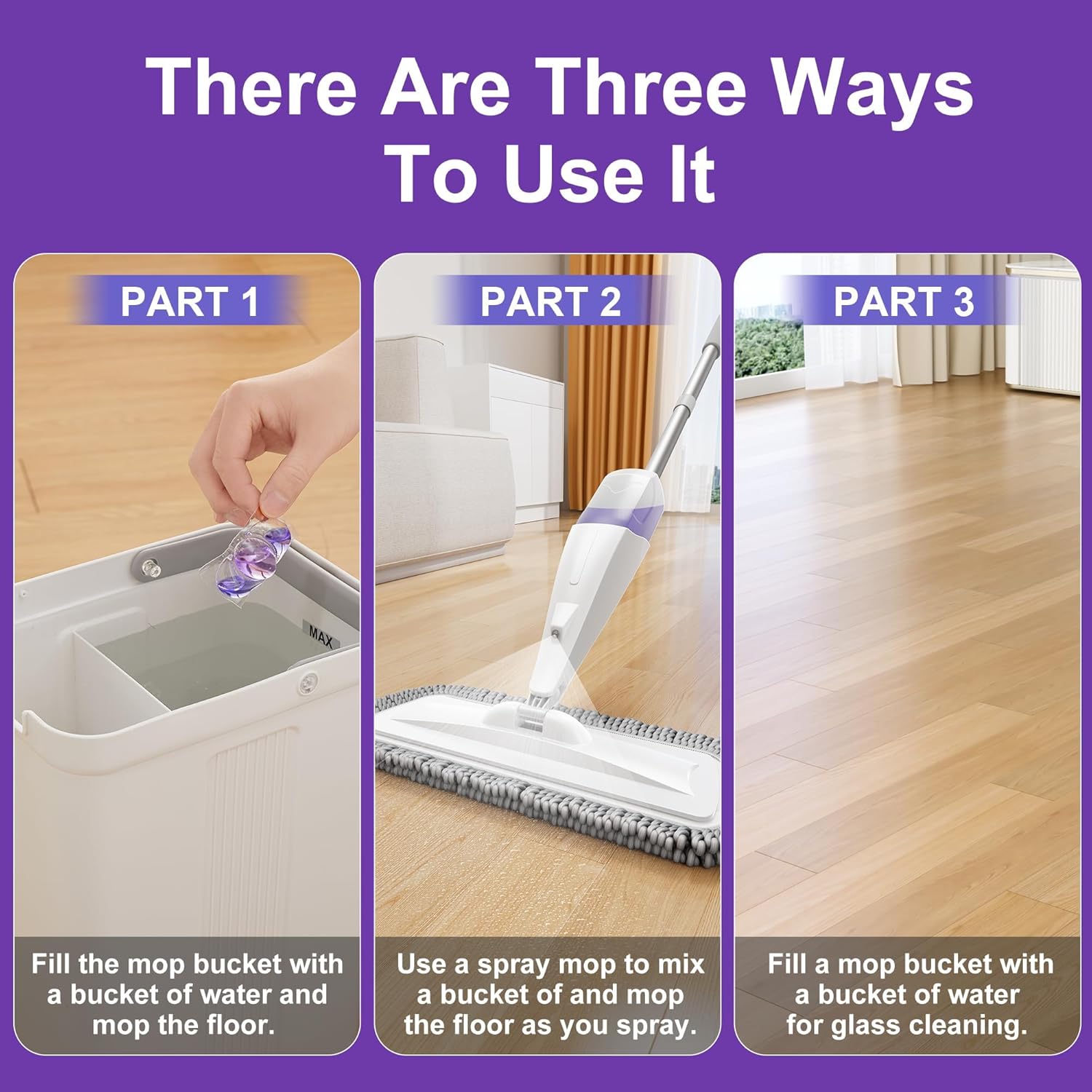 There Are Three Ways To Use It

PART 1

MAX

Fill the mop bucket with a bucket of water and mop the floor.

PART 2

Use a spray mop to mix a bucket of and mop the floor as you spray.

PART 3

Fill a mop bucket with a bucket of water for glass cleaning.