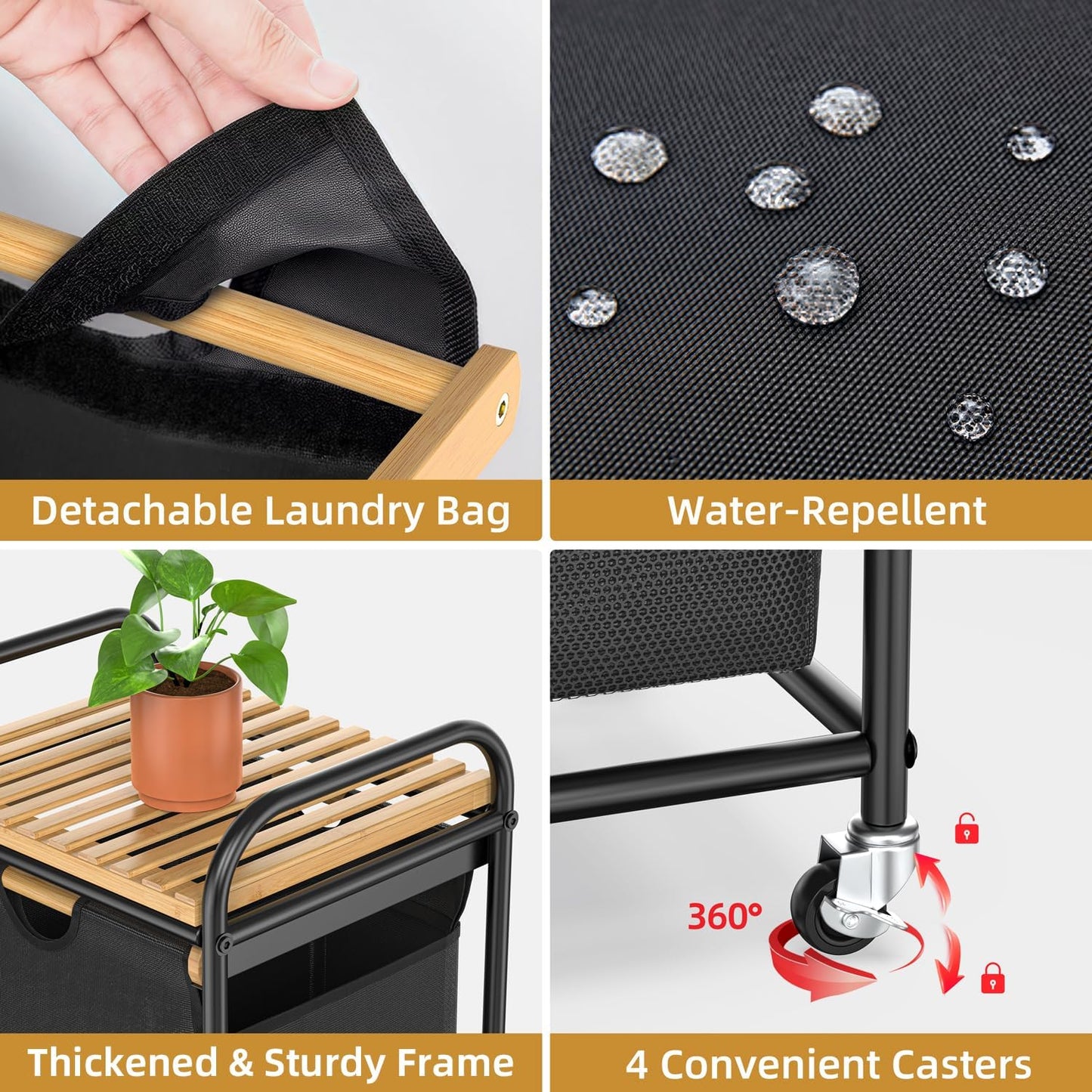 Detachable Laundry Bag

Water-Repellent

Thickened & Sturdy Frame

360°

4 Convenient Casters