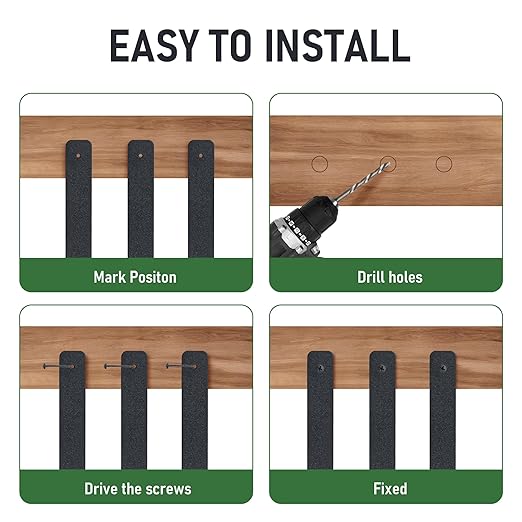 EASY TO INSTALL

Mark Positon

Drill holes

Drive the screws

Fixed